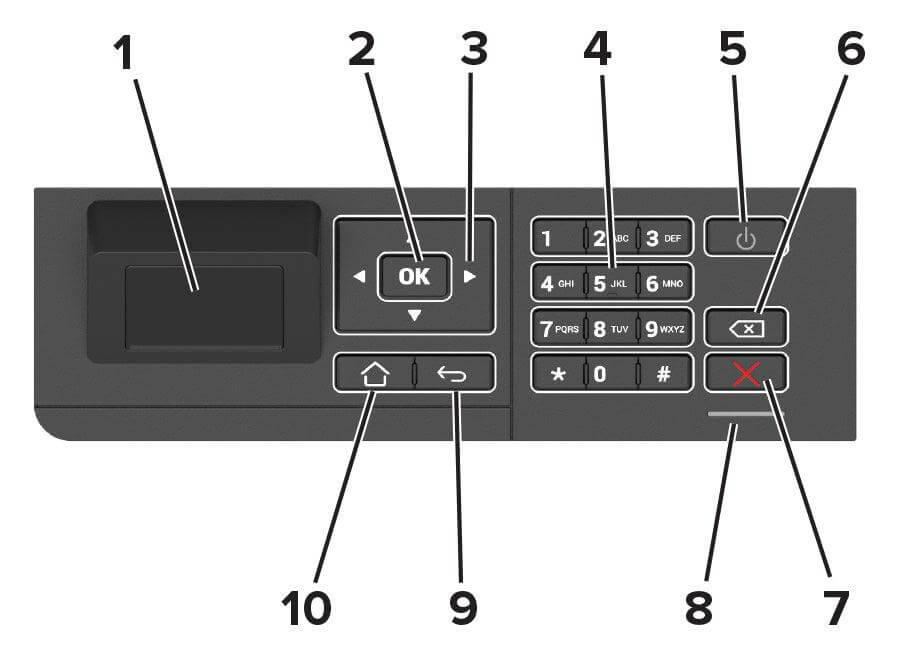 1 2 3 4 5 6

OK

1 2 ABC 3 DEF
4 GHI 5 JKL 6 MNO
7 PQRS 8 TUV 9 WXYZ
* 0 #

10 9 8 7