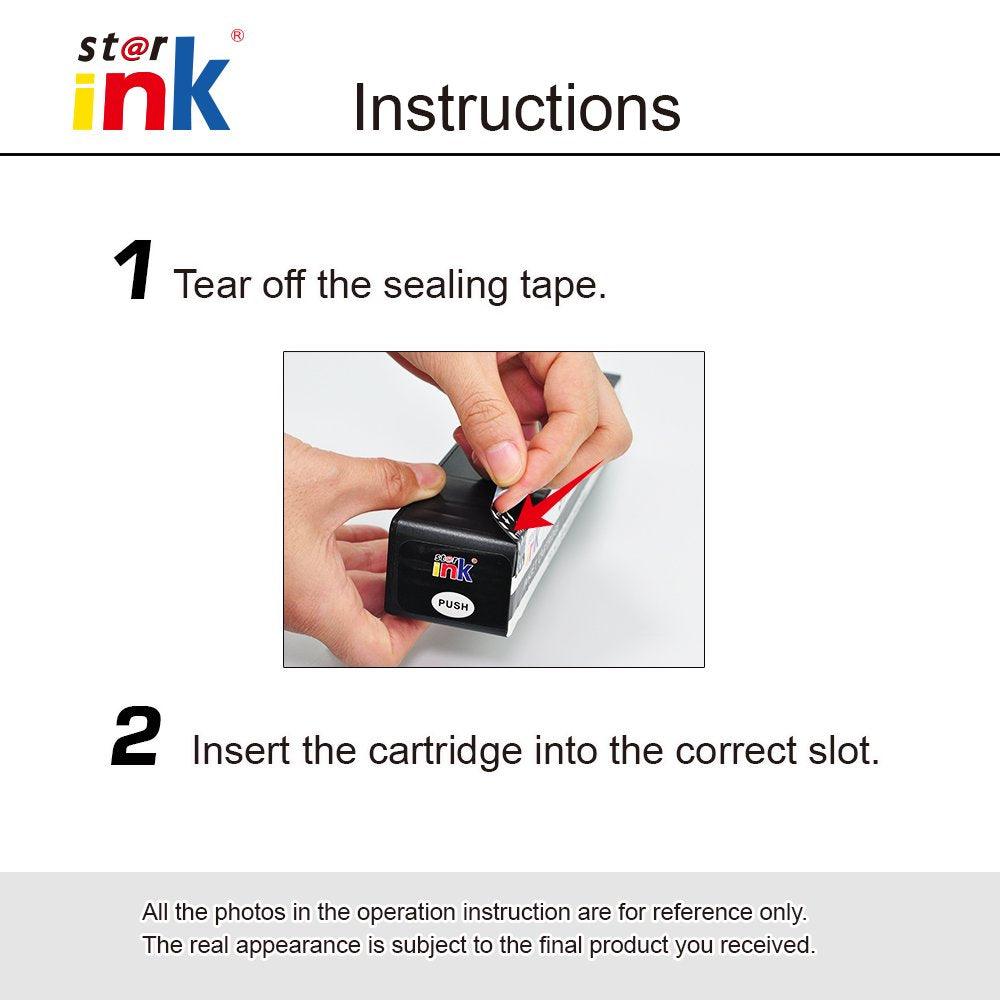 st@r ink®

Instructions

1 Tear off the sealing tape.

st@r ink®

PUSH

2 Insert the cartridge into the correct slot.

All the photos in the operation instruction are for reference only.
The real appearance is subject to the final product you received.